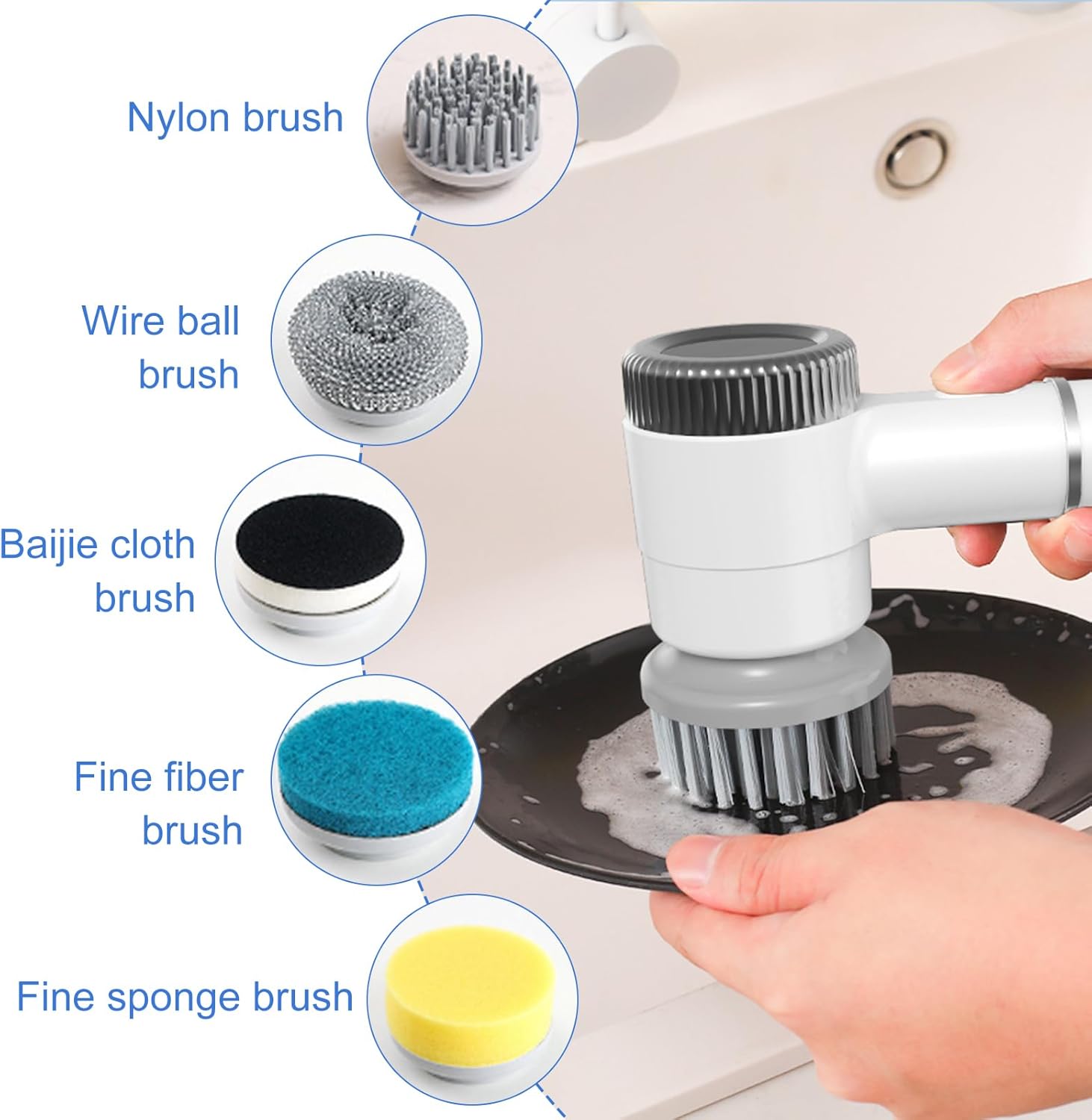 Nylon brush

Wire ball brush

Baijie cloth brush

Fine fiber brush

Fine sponge brush